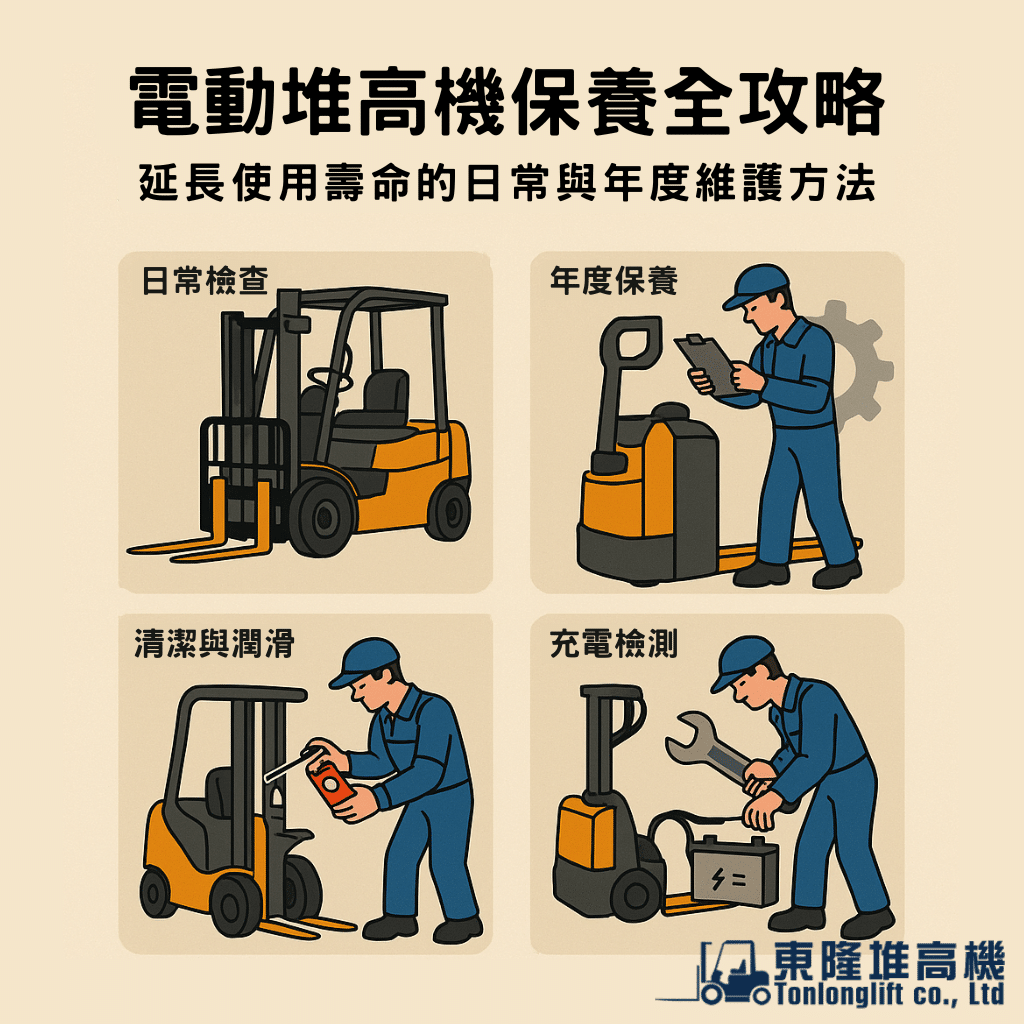 電動堆高機保養全攻略

延長使用壽命的日常與年度維護方法

日常檢查

年度保養

清潔與潤滑

充電檢測

東隆堆高機
Tonlonglift co., Ltd